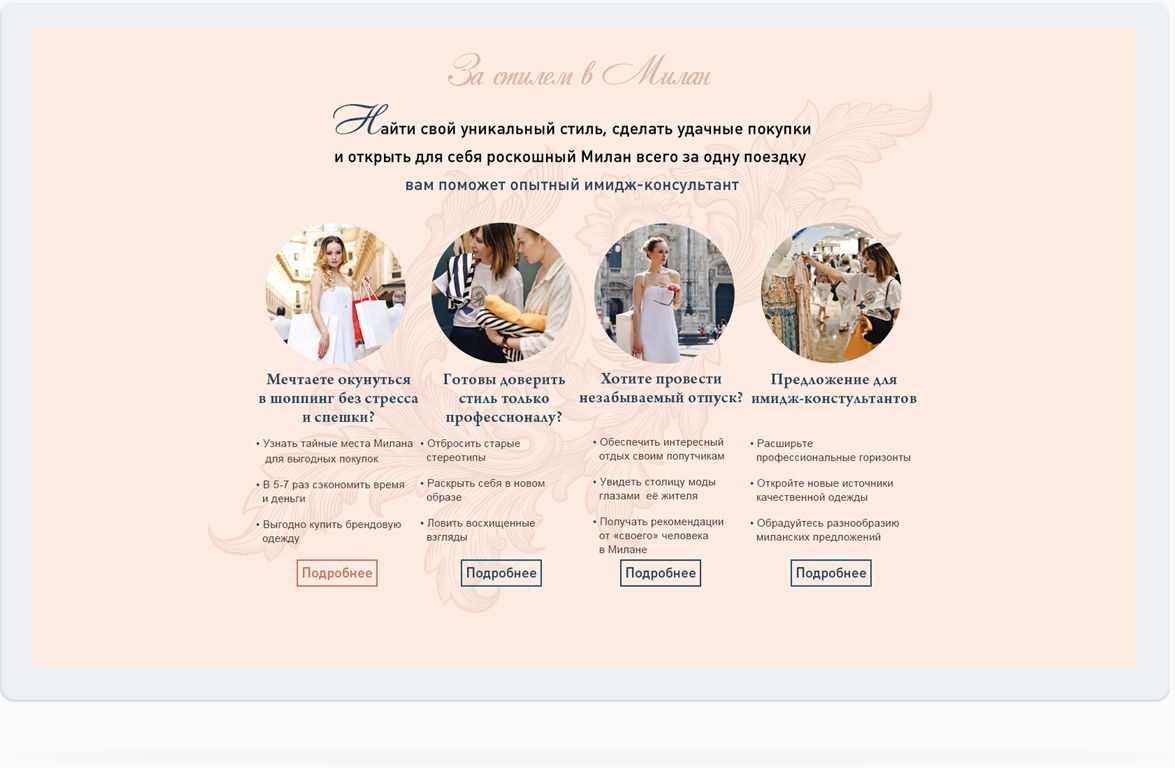 За стилем в Милан

Найти свой уникальный стиль, сделать удачные покупки и открыть для себя роскошный Милан всего за одну поездку

вам поможет опытный имидж-консультант

Мечтаете окунуться в шоппинг без стресса и спешки?

• Узнать тайные места Милана для выгодных покупок

• В 5-7 раз сэкономить время и деньги

• Выгодно купить брендовую одежду

Подробнее

Готовы доверить стиль только профессионалу?

• Отбросить старые стереотипы

• Раскрыть себя в новом образе

• Ловить восхищенные взгляды

Подробнее

Хотите провести незабываемый отпуск?

• Обеспечить интересный отдых своим попутчикам

• Увидеть столицу моды глазами её жителя

• Получать рекомендации от «своего» человека в Милане

Подробнее

Предложение для имидж-констультантов

• Расширьте профессиональные горизонты

• Откройте новые источники качественной одежды

• Обрадуйтесь разнообразию миланских предложений

Подробнее